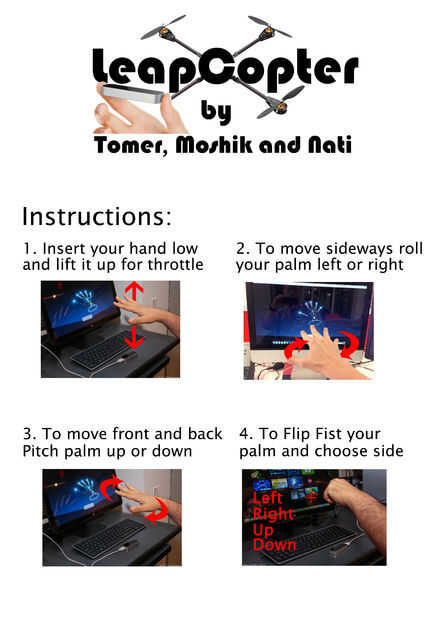 LeapCopter
by
Tomer, Moshik and Nati

Instructions:

1. Insert your hand low and lift it up for throttle

2. To move sideways roll your palm left or right

3. To move front and back Pitch palm up or down

4. To Flip Fist your palm and choose side

Left
Right
Up
Down