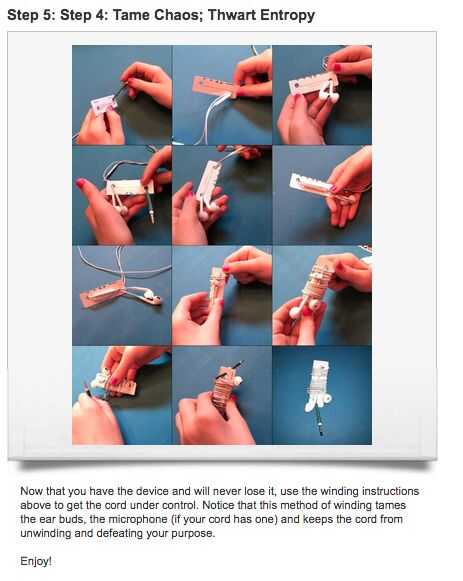 Step 5: Step 4: Tame Chaos; Thwart Entropy

Now that you have the device and will never lose it, use the winding instructions above to get the cord under control. Notice that this method of winding tames the ear buds, the microphone (if your cord has one) and keeps the cord from unwinding and defeating your purpose.

Enjoy!