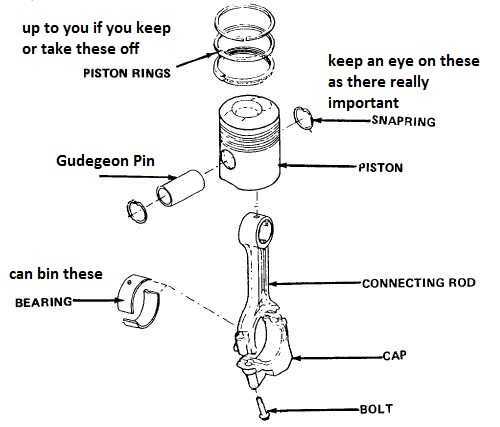 up to you if you keep or take these off

PISTON RINGS

keep an eye on these as there really important

SNAPRING

Gudegeon Pin

PISTON

can bin these

BEARING

CONNECTING ROD

CAP

BOLT