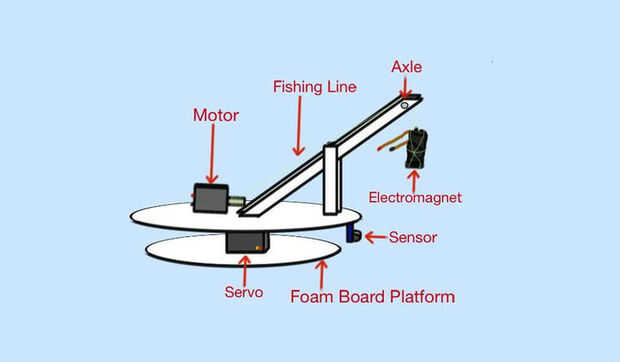 Axle

Fishing Line

Motor

Electromagnet

Sensor

Servo

Foam Board Platform