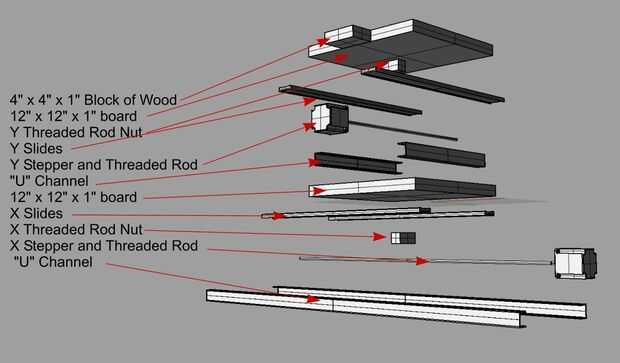 4" x 4" x 1" Block of Wood
12" x 12" x 1" board
Y Threaded Rod Nut
Y Slides
Y Stepper and Threaded Rod
"U" Channel
12" x 12" x 1" board
X Slides
X Threaded Rod Nut
X Stepper and Threaded Rod
"U" Channel