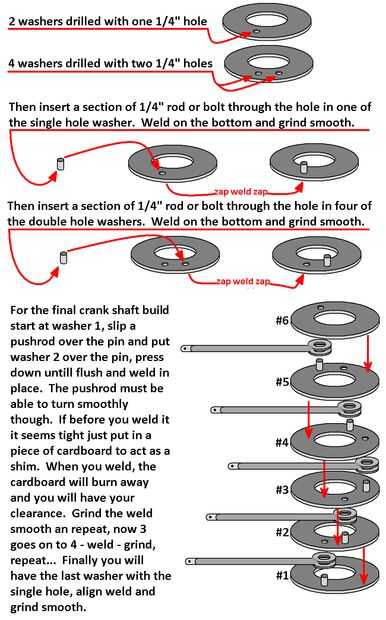 2 washers drilled with one 1/4" hole

4 washers drilled with two 1/4" holes

Then insert a section of 1/4" rod or bolt through the hole in one of the single hole washer. Weld on the bottom and grind smooth.

zap weld zap

Then insert a section of 1/4" rod or bolt through the hole in four of the double hole washers. Weld on the bottom and grind smooth.

zap weld zap

For the final crank shaft build start at washer 1, slip a pushrod over the pin and put washer 2 over the pin, press down untill flush and weld in place. The pushrod must be able to turn smoothly though. If before you weld it it seems tight just put in a piece of cardboard to act as a shim. When you weld, the cardboard will burn away and you will have your clearance. Grind the weld smooth an repeat, now 3 goes on to 4 - weld - grind, repeat... Finally you will have the last washer with the single hole, align weld and grind smooth.

#6

#5

#4

#3

#2

#1