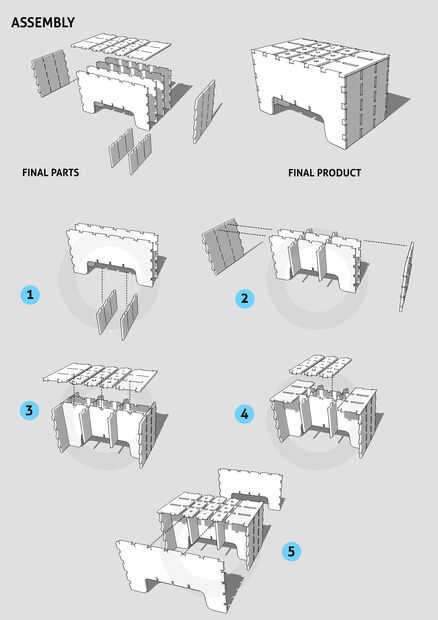 ASSEMBLY

FINAL PARTS

FINAL PRODUCT

1

2

3

4

5