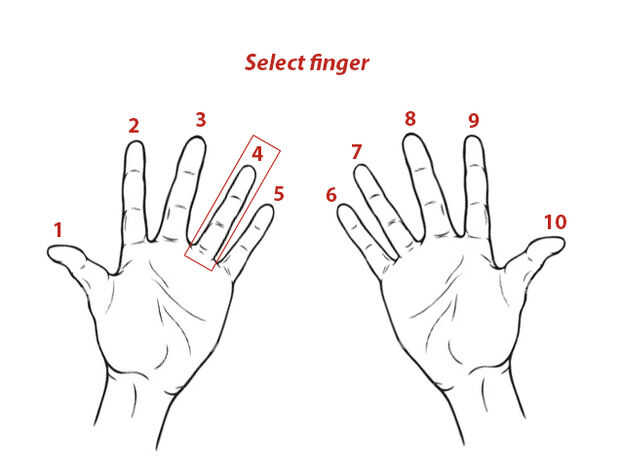 Select finger

1
2
3
4
5
6
7
8
9
10