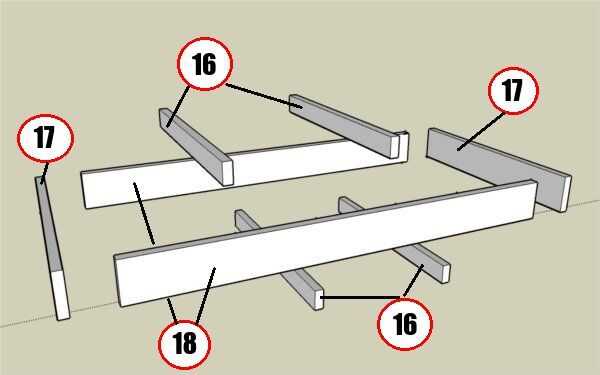 16
17
17
16
18