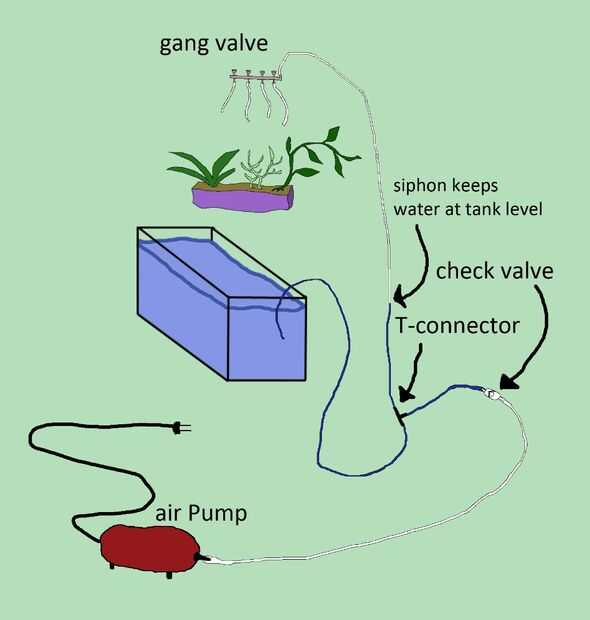 gang valve

siphon keeps water at tank level

check valve

T-connector

air Pump