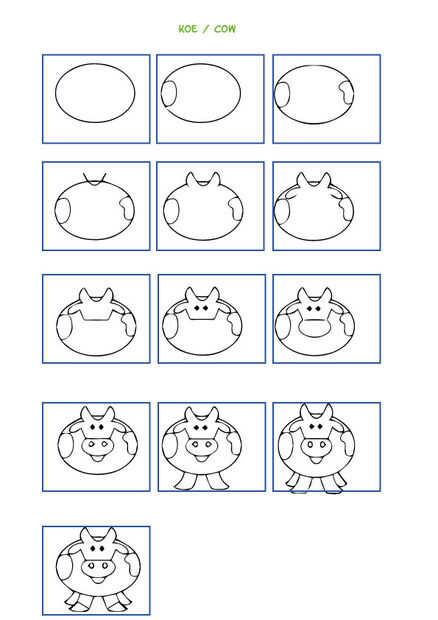 KOE / COW