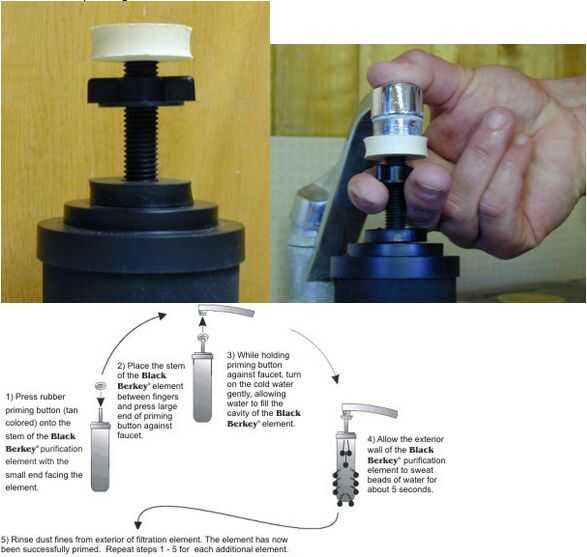 1) Press rubber priming button (tan colored) onto the stem of the **Black Berkey®** purification element with the small end facing the element.

2) Place the stem of the **Black Berkey®** element between fingers and press large end of priming button against faucet.

3) While holding priming button against faucet, turn on the cold water gently, allowing water to fill the cavity of the **Black Berkey®** element.

4) Allow the exterior wall of the **Black Berkey®** purification element to sweat beads of water for about 5 seconds.

5) Rinse dust fines from exterior of filtration element. The element has now been successfully primed. Repeat steps 1 - 5 for each additional element.