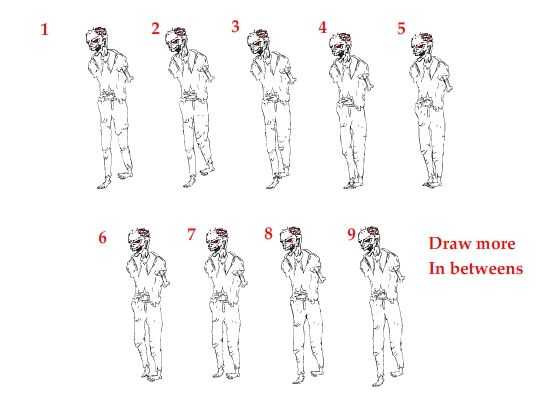 1
2
3
4
5

6
7
8
9
Draw more In betweens