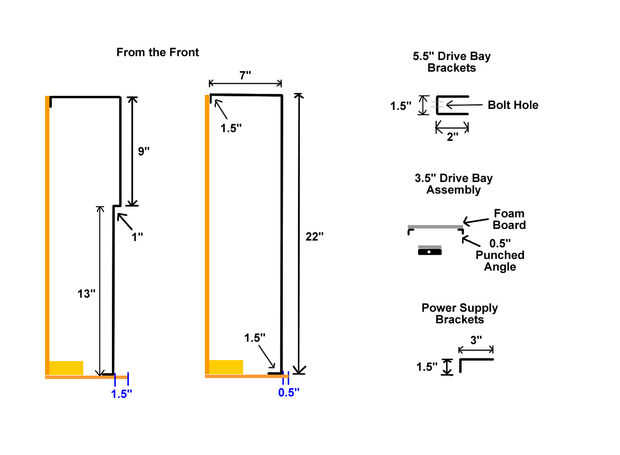 From the Front

9"

1"

13"

1.5"

7"

1.5"

22"

1.5"

0.5"

5.5" Drive Bay Brackets

1.5"

Bolt Hole

2"

3.5" Drive Bay Assembly

Foam Board

0.5" Punched Angle

Power Supply Brackets

3"

1.5"