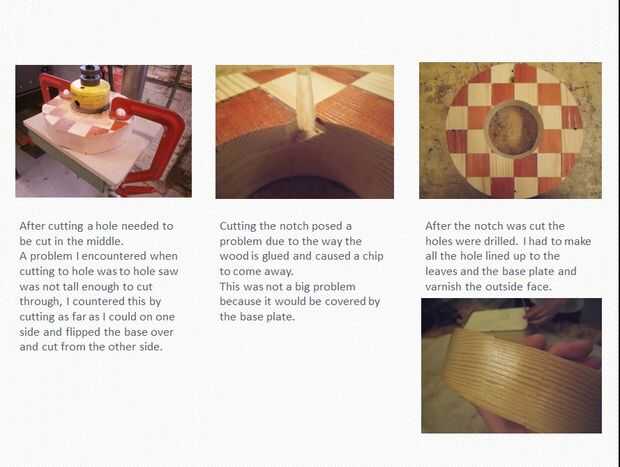 After cutting a hole needed to be cut in the middle.
A problem I encountered when cutting to hole was to hole saw was not tall enough to cut through, I countered this by cutting as far as I could on one side and flipped the base over and cut from the other side.

Cutting the notch posed a problem due to the way the wood is glued and caused a chip to come away.
This was not a big problem because it would be covered by the base plate.

After the notch was cut the holes were drilled. I had to make all the hole lined up to the leaves and the base plate and varnish the outside face.