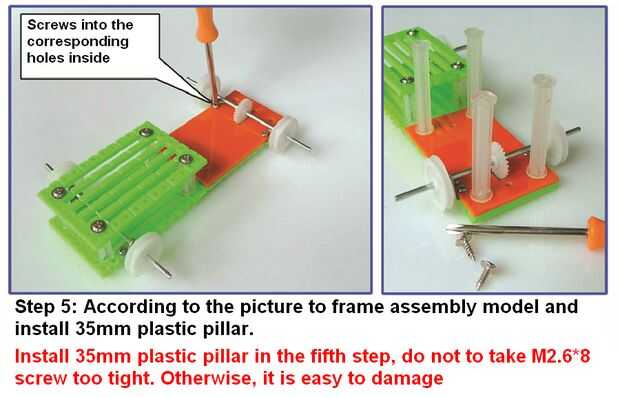 Screws into the corresponding holes inside

Step 5: According to the picture to frame assembly model and install 35mm plastic pillar.

Install 35mm plastic pillar in the fifth step, do not to take M2.6*8 screw too tight. Otherwise, it is easy to damage