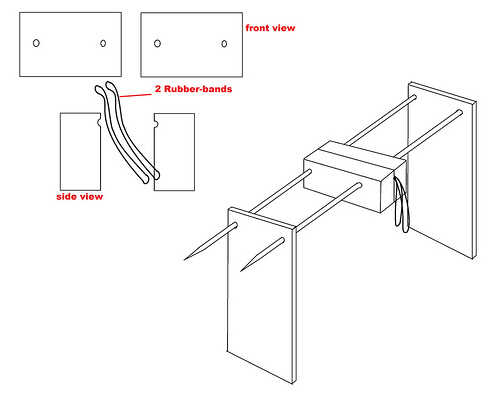 front view

2 Rubber-bands

side view