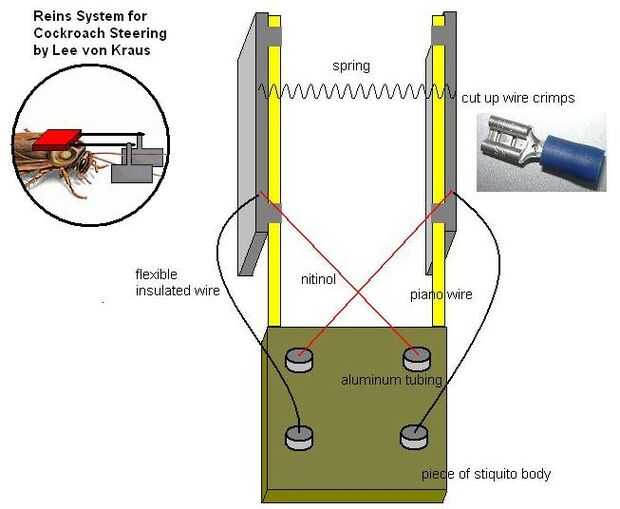 Reins System for Cockroach Steering by Lee von Kraus

spring

cut up wire crimps

flexible insulated wire

nitinol

piano wire

aluminum tubing

piece of stiquito body