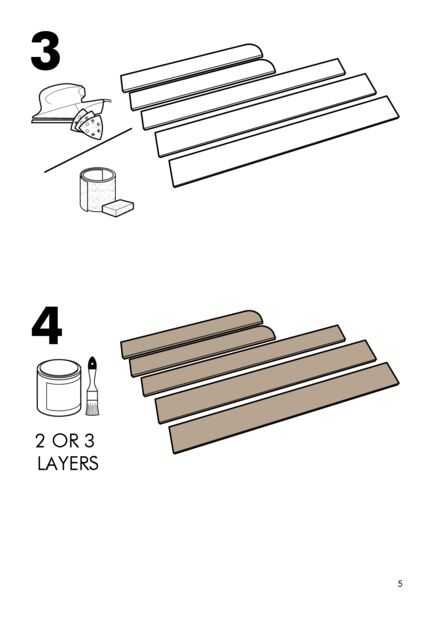 3

4

2 OR 3
LAYERS

5