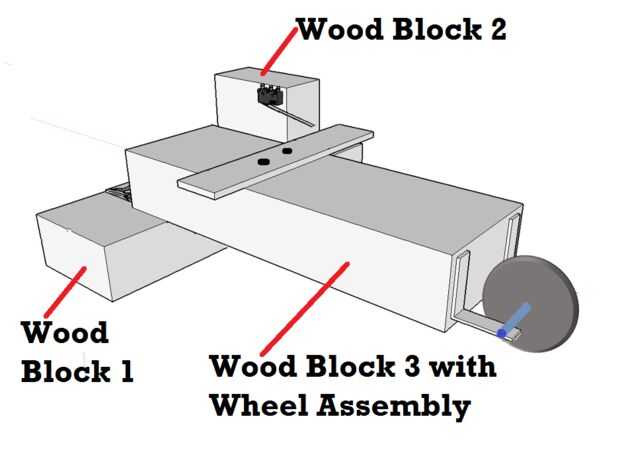 Wood Block 2

Wood Block 1

Wood Block 3 with Wheel Assembly