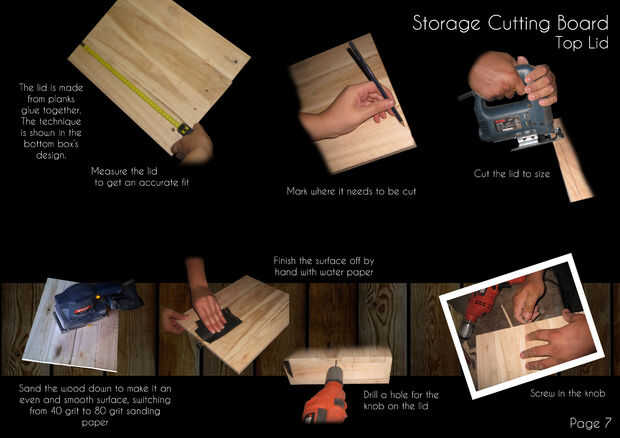 Storage Cutting Board
Top Lid

The lid is made from planks glue together. The technique is shown in the bottom box's design.

Measure the lid to get an accurate fit

Mark where it needs to be cut

Cut the lid to size

Finish the surface off by hand with water paper

Sand the wood down to make it an even and smooth surface, switching from 40 grit to 80 grit sanding paper

Drill a hole for the knob on the lid

Screw in the knob

Page 7