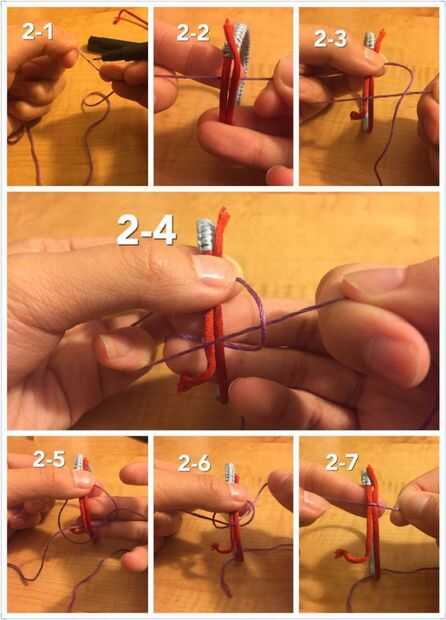 2-1
2-2
2-3
2-4
2-5
2-6
2-7