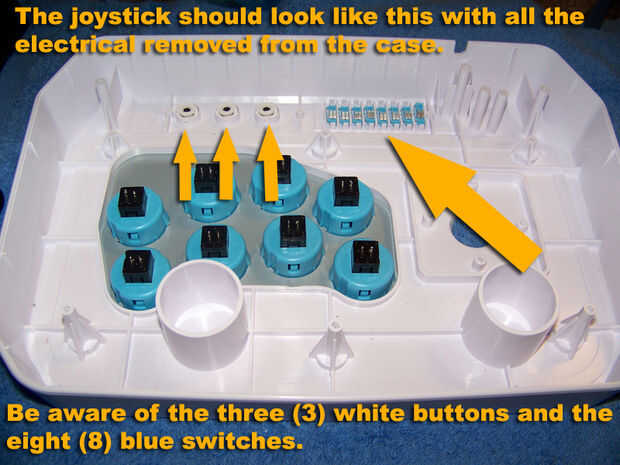 The joystick should look like this with all the electrical removed from the case.

Be aware of the three (3) white buttons and the eight (8) blue switches.