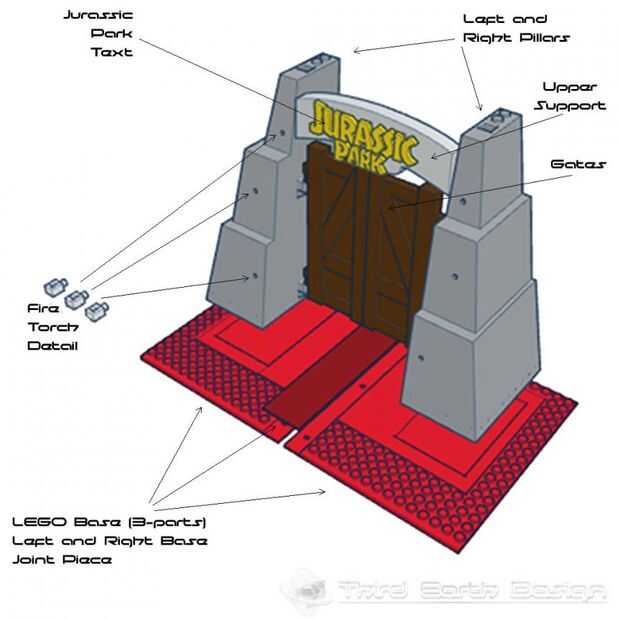 Jurassic Park Text

Left and Right Pillars

Upper Support

Gates

JURASSIC PARK

Fire Torch Detail

LEGO Base (3-parts) Left and Right Base Joint Piece

Third Earth Design