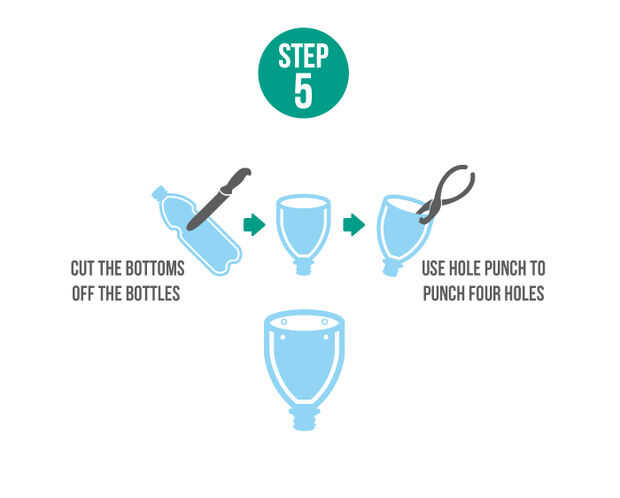 STEP
5

CUT THE BOTTOMS OFF THE BOTTLES

USE HOLE PUNCH TO PUNCH FOUR HOLES