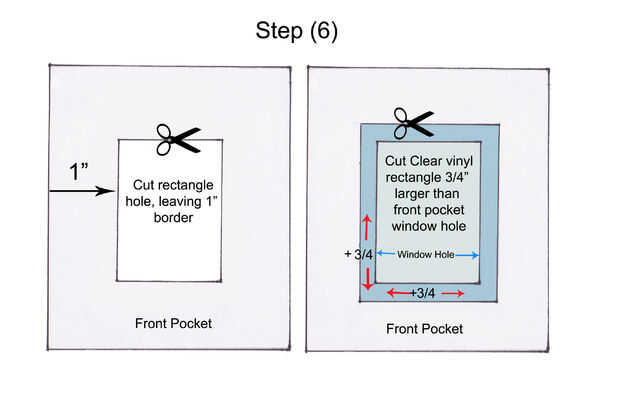 Step (6)

1”

Cut rectangle hole, leaving 1” border

Front Pocket

Cut Clear vinyl rectangle 3/4” larger than front pocket window hole

+ 3/4

Window Hole

+3/4

Front Pocket