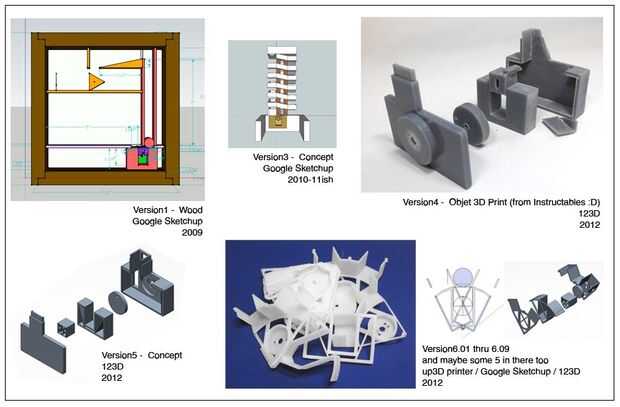 Version1 - Wood
Google Sketchup
2009

Version3 - Concept
Google Sketchup
2010-11ish

Version4 - Objet 3D Print (from Instructables :D)
123D
2012

Version5 - Concept
123D
2012

Version6.01 thru 6.09
and maybe some 5 in there too
up3D printer / Google Sketchup / 123D
2012