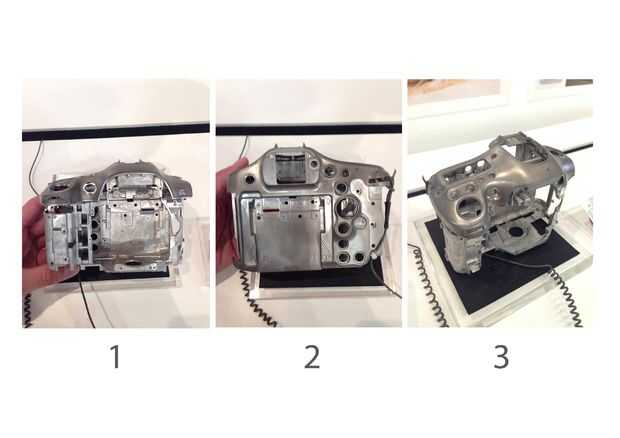 1

2

3