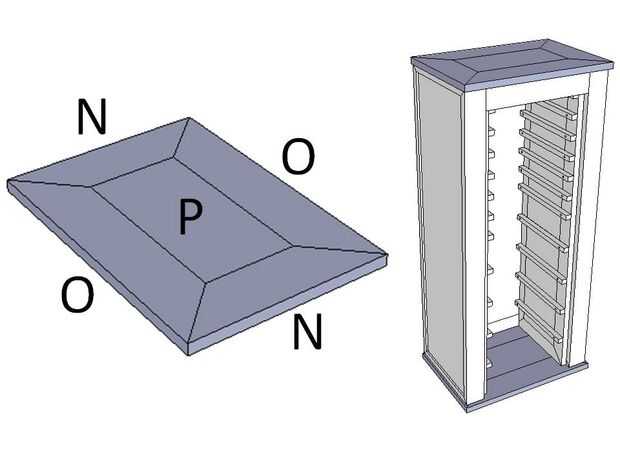 N
O
P
O
N