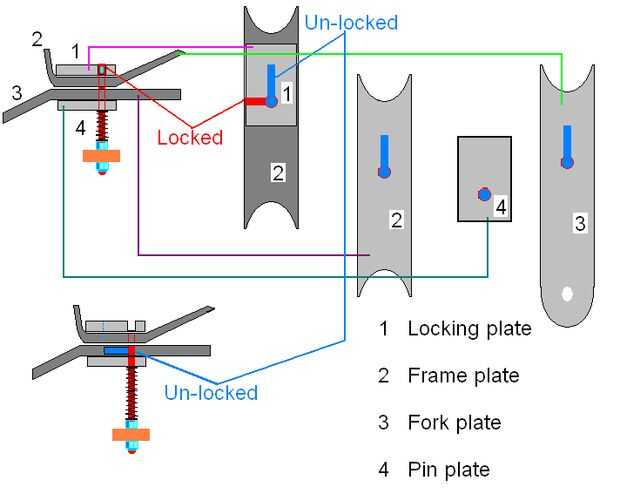 2
1
3
4
Locked
Un-locked
1
2
2
4
3
Un-locked

1 Locking plate

2 Frame plate

3 Fork plate

4 Pin plate