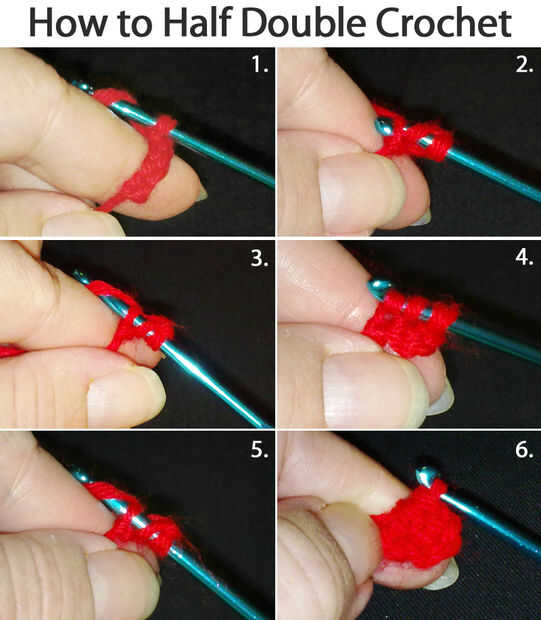 How to Half Double Crochet

1.

2.

3.

4.

5.

6.