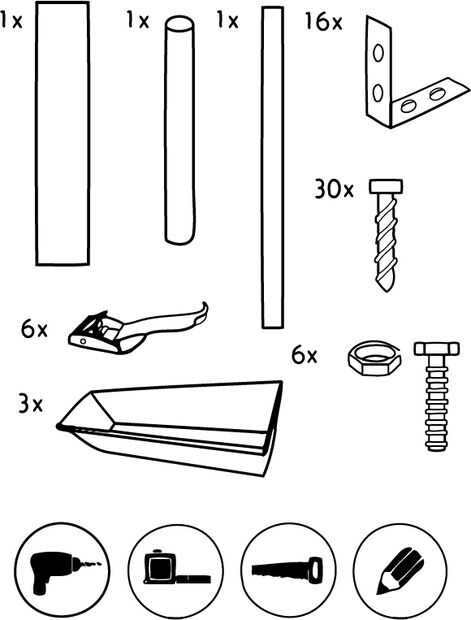 1x
1x
1x
16x
30x
6x
6x
3x