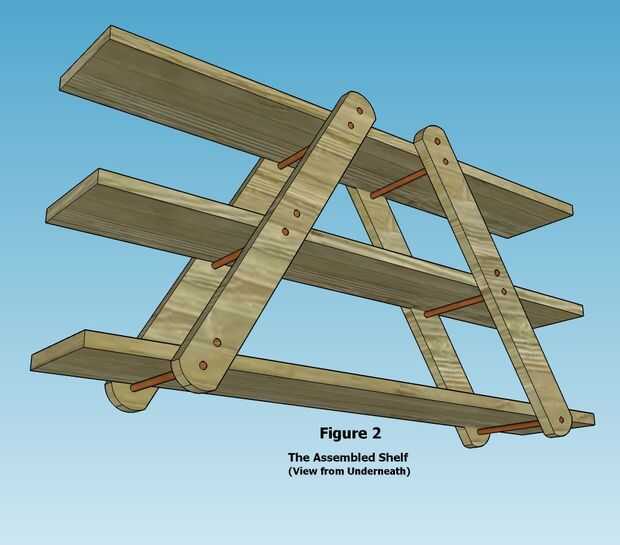 Figure 2

The Assembled Shelf
(View from Underneath)