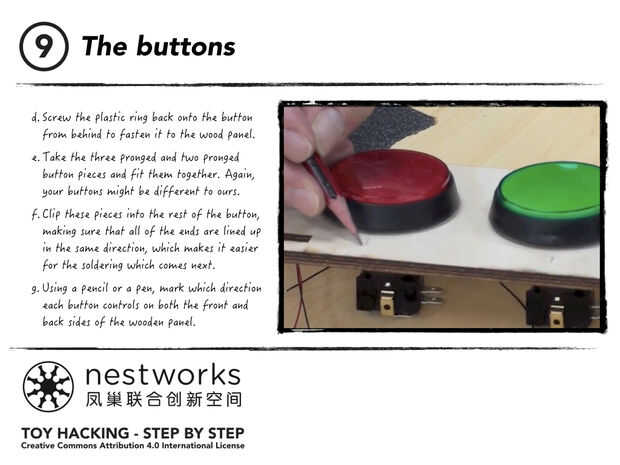 9 The buttons

d. Screw the plastic ring back onto the button from behind to fasten it to the wood panel.

e. Take the three pronged and two pronged button pieces and fit them together. Again, your buttons might be different to ours.

f. Clip these pieces into the rest of the button, making sure that all of the ends are lined up in the same direction, which makes it easier for the soldering which comes next.

g. Using a pencil or a pen, mark which direction each button controls on both the front and back sides of the wooden panel.

nestworks
凤巢联合创新空间

TOY HACKING - STEP BY STEP
Creative Commons Attribution 4.0 International License