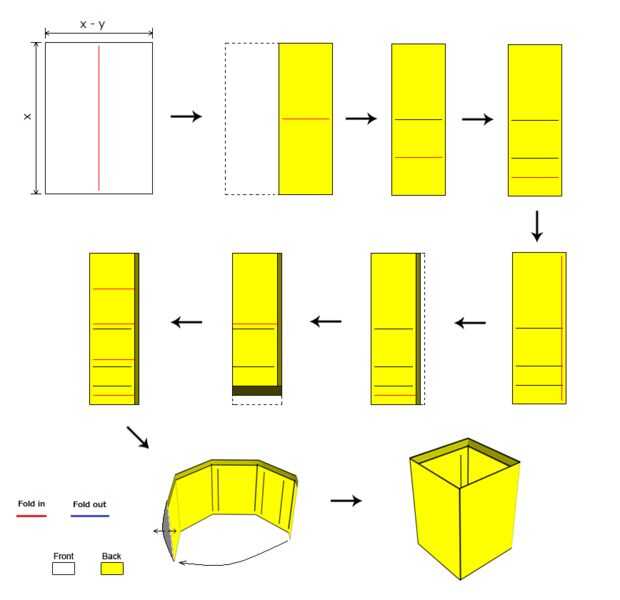 x - y

x

Fold in

Fold out

Front

Back