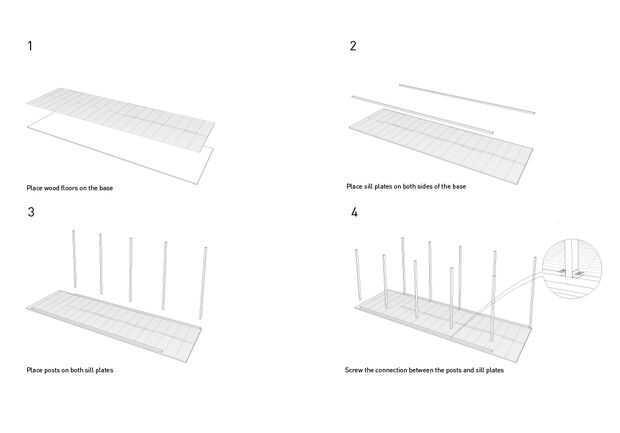 1

Place wood floors on the base

2

Place sill plates on both sides of the base

3

Place posts on both sill plates

4

Screw the connection between the posts and sill plates