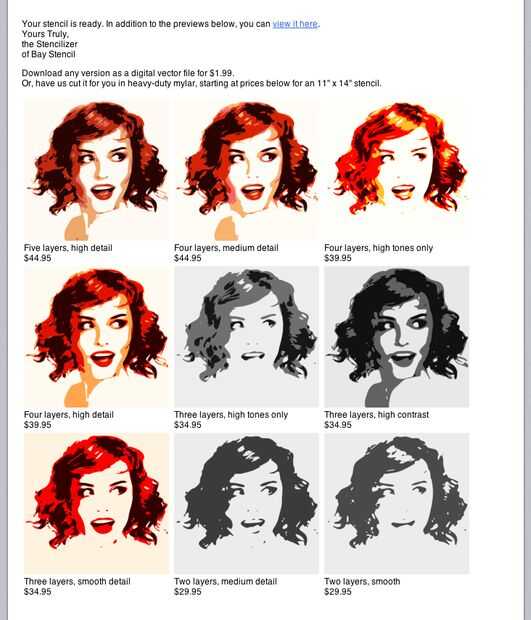 Your stencil is ready. In addition to the previews below, you can view it here.
Yours Truly,
the Stencilizer
of Bay Stencil

Download any version as a digital vector file for $1.99.
Or, have us cut it for you in heavy-duty mylar, starting at prices below for an 11" x 14" stencil.

Five layers, high detail
$44.95

Four layers, medium detail
$44.95

Four layers, high tones only
$39.95

Four layers, high detail
$39.95

Three layers, high tones only
$34.95

Three layers, high contrast
$34.95

Three layers, smooth detail
$34.95

Two layers, medium detail
$29.95

Two layers, smooth
$29.95