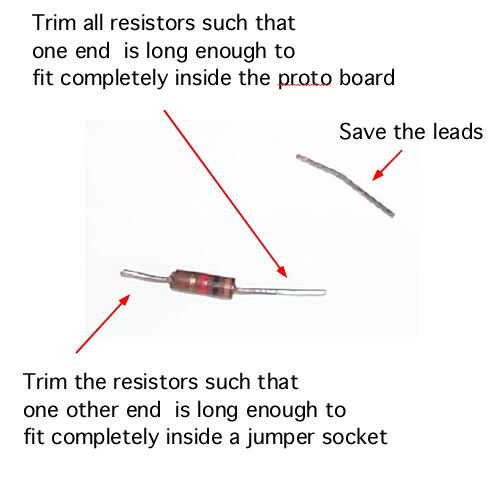 Trim all resistors such that one end is long enough to fit completely inside the proto board

Save the leads

Trim the resistors such that one other end is long enough to fit completely inside a jumper socket