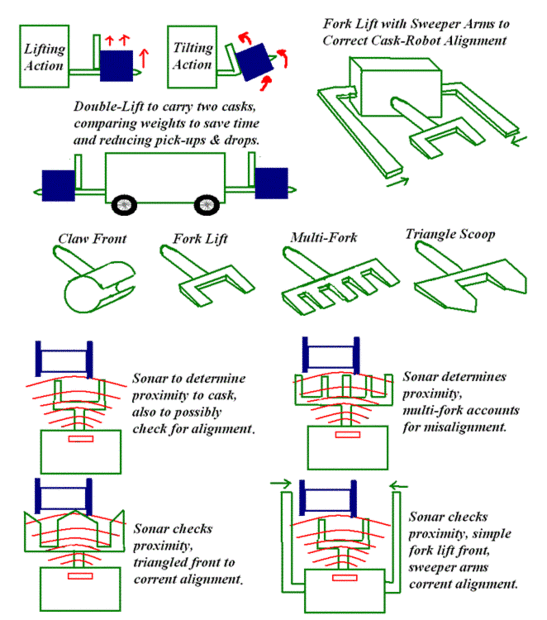 Lifting Action

Tilting Action

Fork Lift with Sweeper Arms to Correct Cask-Robot Alignment

Double-Lift to carry two casks, comparing weights to save time and reducing pick-ups & drops.

Claw Front

Fork Lift

Multi-Fork

Triangle Scoop

Sonar to determine proximity to cask, also to possibly check for alignment.

Sonar determines proximity, multi-fork accounts for misalignment.

Sonar checks proximity, triangled front to corrent alignment.

Sonar checks proximity, simple fork lift front, sweeper arms corrent alignment.