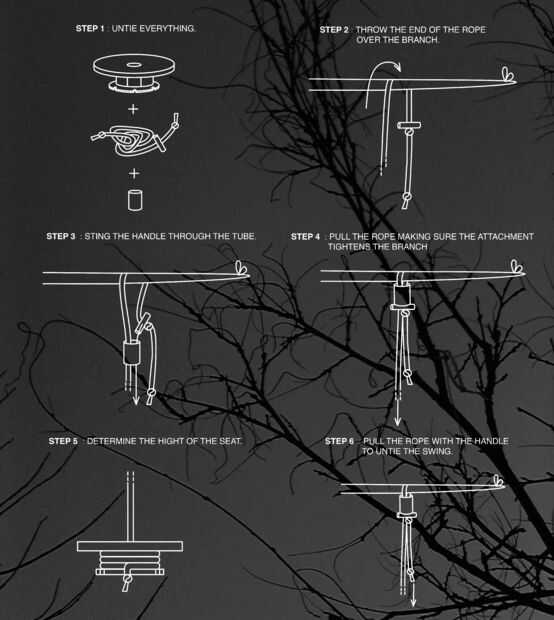 STEP 1 : UNTIE EVERYTHING.

+

+

STEP 2 : THROW THE END OF THE ROPE OVER THE BRANCH.

STEP 3 : STING THE HANDLE THROUGH THE TUBE.

STEP 4 : PULL THE ROPE MAKING SURE THE ATTACHMENT TIGHTENS THE BRANCH

STEP 5 : DETERMINE THE HIGHT OF THE SEAT.

STEP 6 : PULL THE ROPE WITH THE HANDLE TO UNTIE THE SWING.