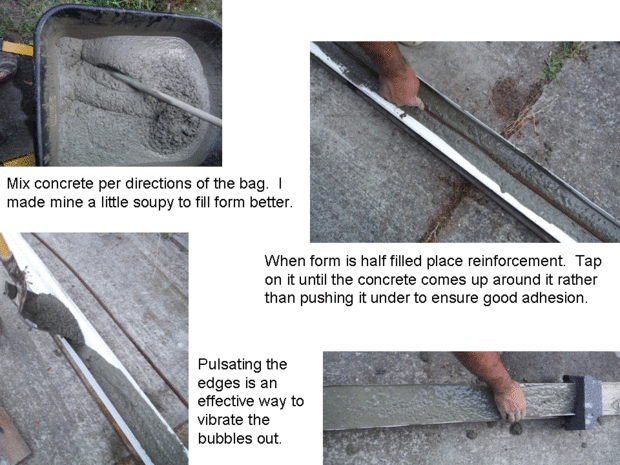 Mix concrete per directions of the bag. I made mine a little soupy to fill form better.

When form is half filled place reinforcement. Tap on it until the concrete comes up around it rather than pushing it under to ensure good adhesion.

Pulsating the edges is an effective way to vibrate the bubbles out.