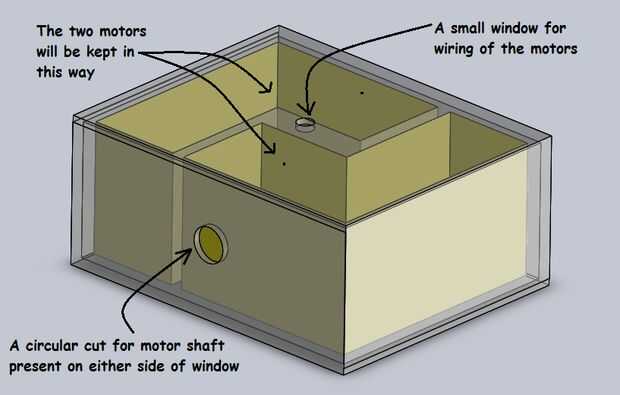 The two motors will be kept in this way

A small window for wiring of the motors

A circular cut for motor shaft present on either side of window