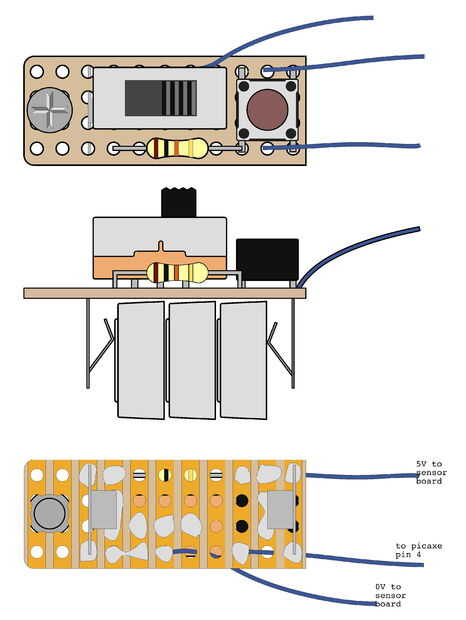 5V to sensor board

to picaxe pin 4

0V to sensor board