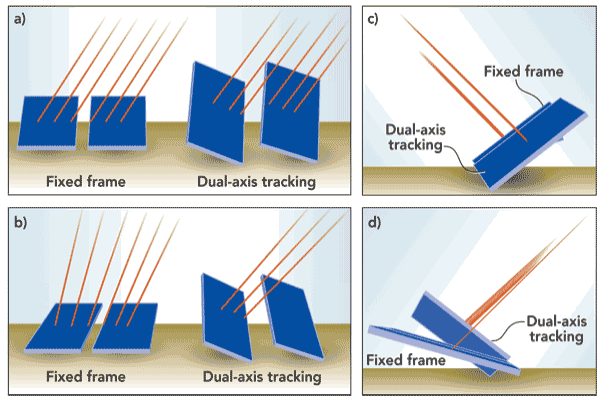 a)

Fixed frame

Dual-axis tracking

b)

Fixed frame

Dual-axis tracking

c)

Fixed frame

Dual-axis tracking

d)

Dual-axis tracking

Fixed frame