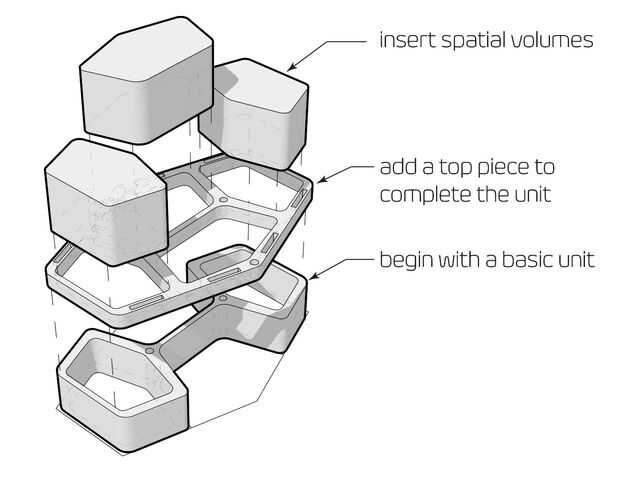 insert spatial volumes

add a top piece to complete the unit

begin with a basic unit