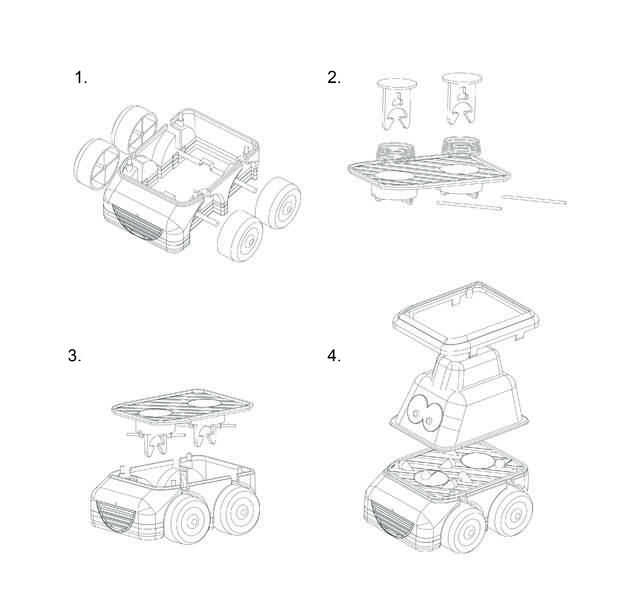 1.

2.

3.

4.