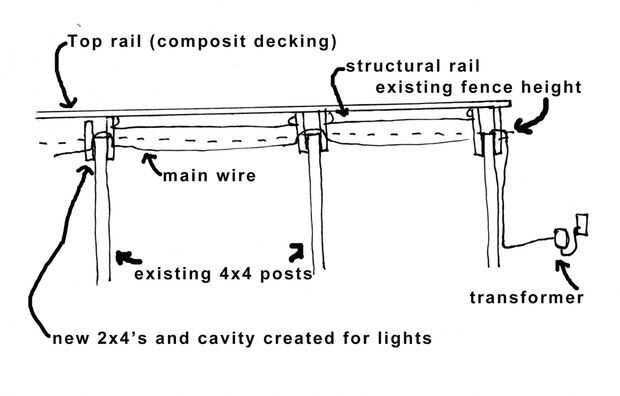 Top rail (composit decking)

structural rail

existing fence height

main wire

existing 4x4 posts

transformer

new 2x4's and cavity created for lights