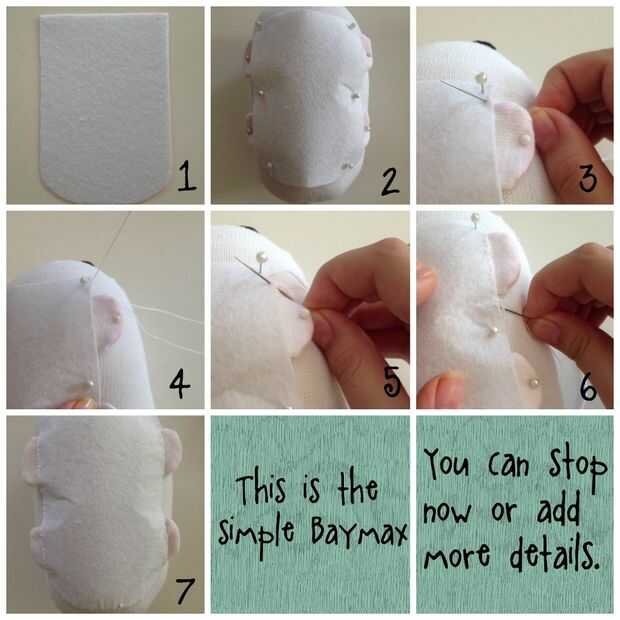 1

2

3

4

5

6

7

This is the simple Baymax

You can stop now or add more details.