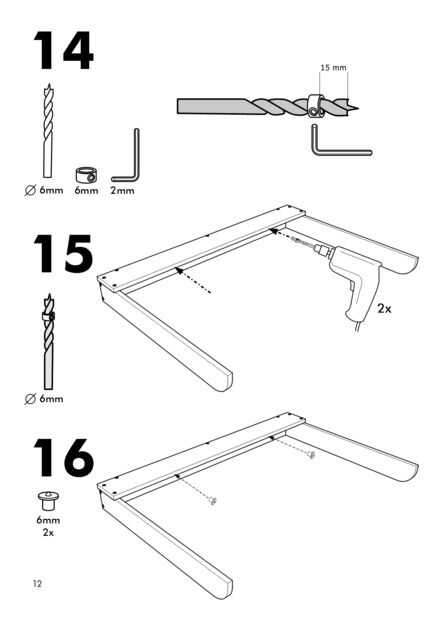 14

15 mm

∅ 6mm 6mm 2mm

15

2x

∅ 6mm

16

6mm
2x

12