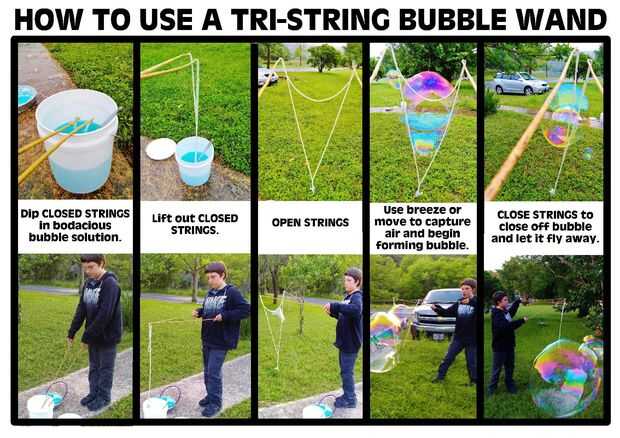 HOW TO USE A TRI-STRING BUBBLE WAND

Dip CLOSED STRINGS in bodacious bubble solution.

Lift out CLOSED STRINGS.

OPEN STRINGS

Use breeze or move to capture air and begin forming bubble.

CLOSE STRINGS to close off bubble and let it fly away.